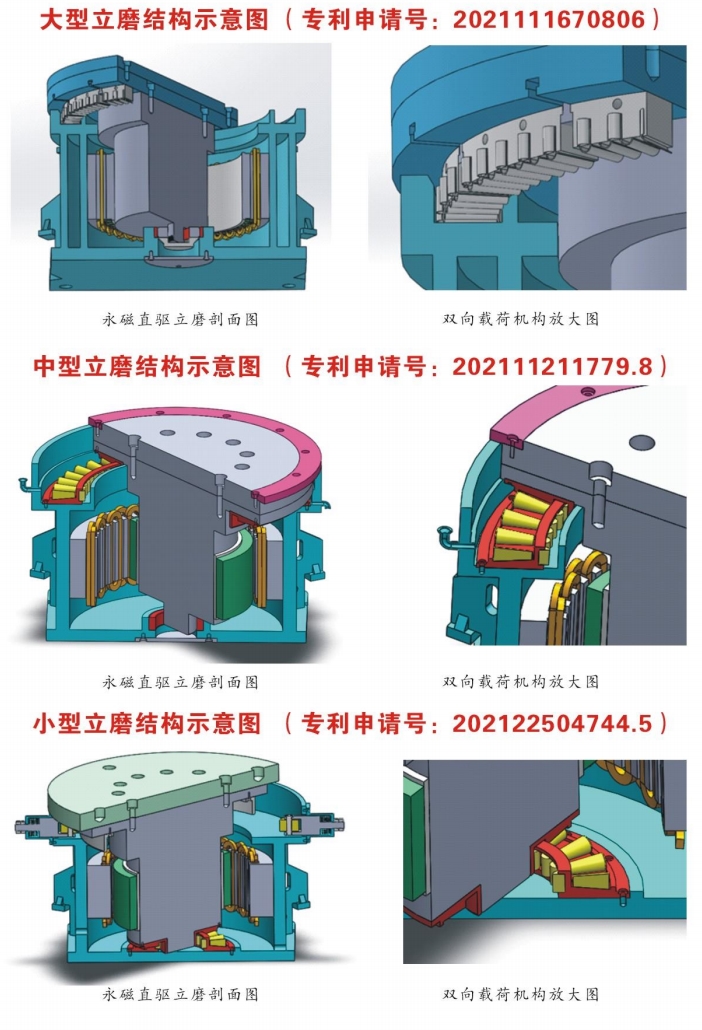 大型立磨结构示意图（专利申请号：2021111670806）

永磁直驱立磨剖面图

双向载荷机构放大图

中型立磨结构示意图 （专利申请号：202111211779.8）

永磁直驱立磨剖面图

双向载荷机构放大图

小型立磨结构示意图 （专利申请号：202122504744.5）

永磁直驱立磨剖面图

双向载荷机构放大图